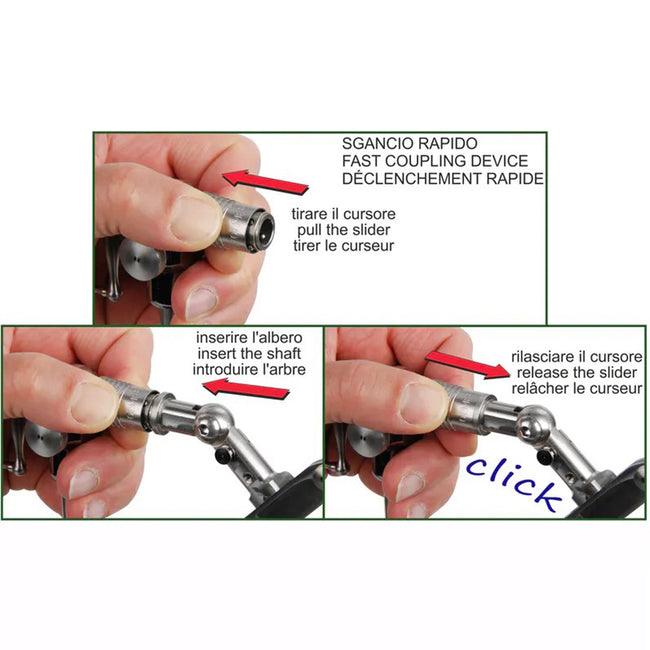 SGANCIO RAPIDO
FAST COUPLING DEVICE
DÉCLENCHEMENT RAPIDE

tirare il cursore
pull the slider
tirer le curseur

inserire l'albero
insert the shaft
introduire l'arbre

rilasciare il cursore
release the slider
relâcher le curseur

click